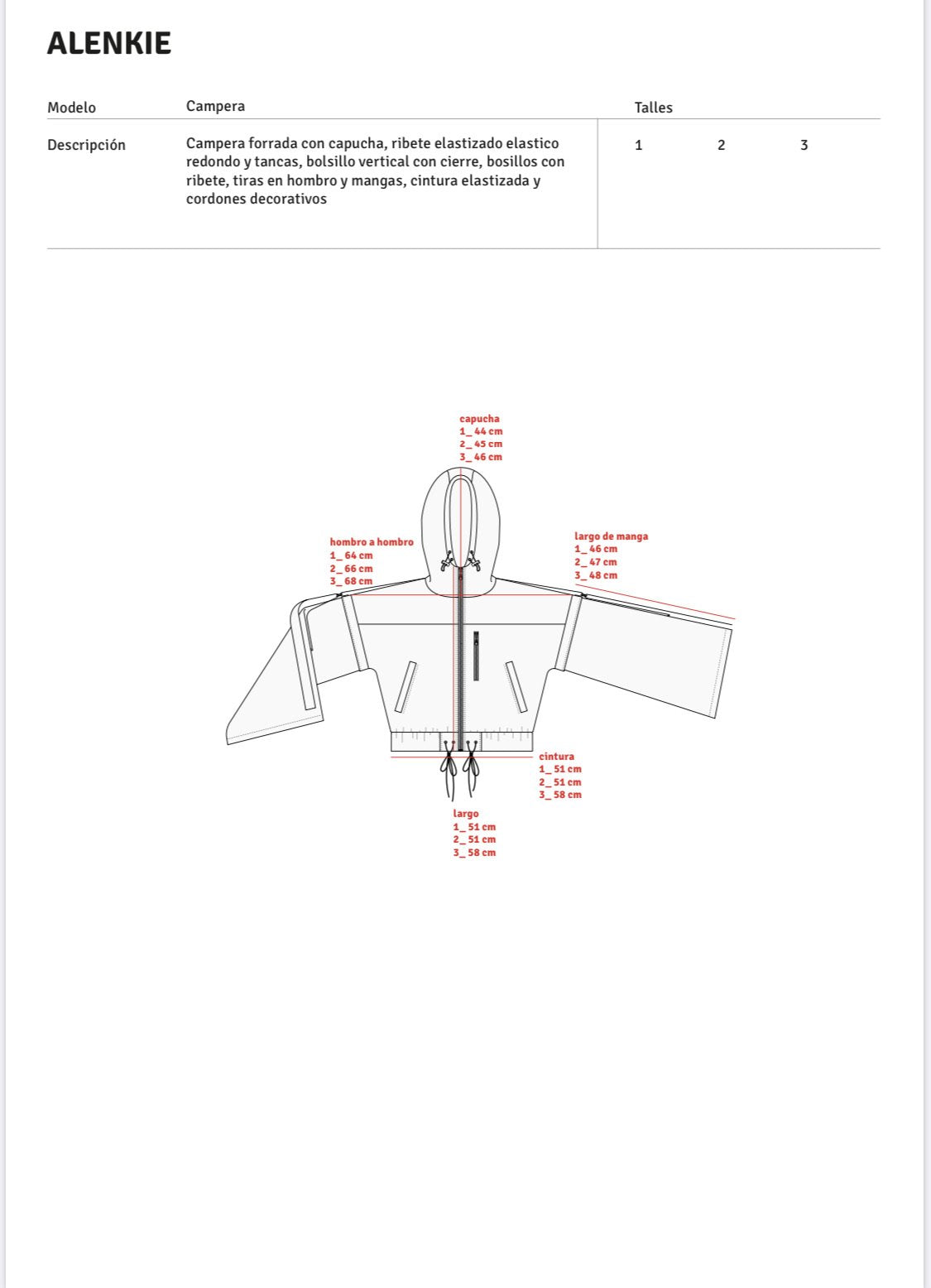 ALENKIE

| Modelo | Campera | Talles | | |
|---|---|---|---|---|
| Descripción | Campera forrada con capucha, ribete elastizado elastico redondo y tancas, bolsillo vertical con cierre, bosillos con ribete, tiras en hombro y mangas, cintura elastizada y cordones decorativos | 1 | 2 | 3 |

capucha
1_ 44 cm
2_ 45 cm
3_ 46 cm

hombro a hombro
1_ 64 cm
2_ 66 cm
3_ 68 cm

largo de manga
1_ 46 cm
2_ 47 cm
3_ 48 cm

cintura
1_ 51 cm
2_ 51 cm
3_ 58 cm

largo
1_ 51 cm
2_ 51 cm
3_ 58 cm